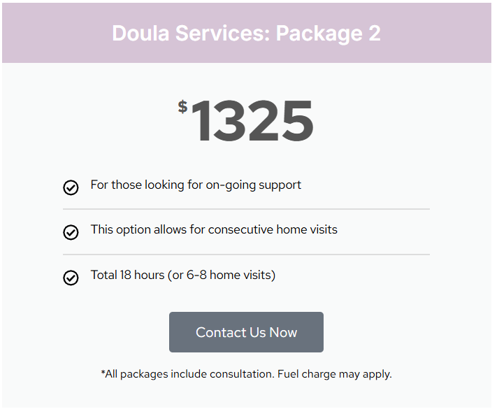 Doula Services: Package 2

$1325

For those looking for on-going support

This option allows for consecutive home visits

Total 18 hours (or 6-8 home visits)

Contact Us Now

*All packages include consultation. Fuel charge may apply.